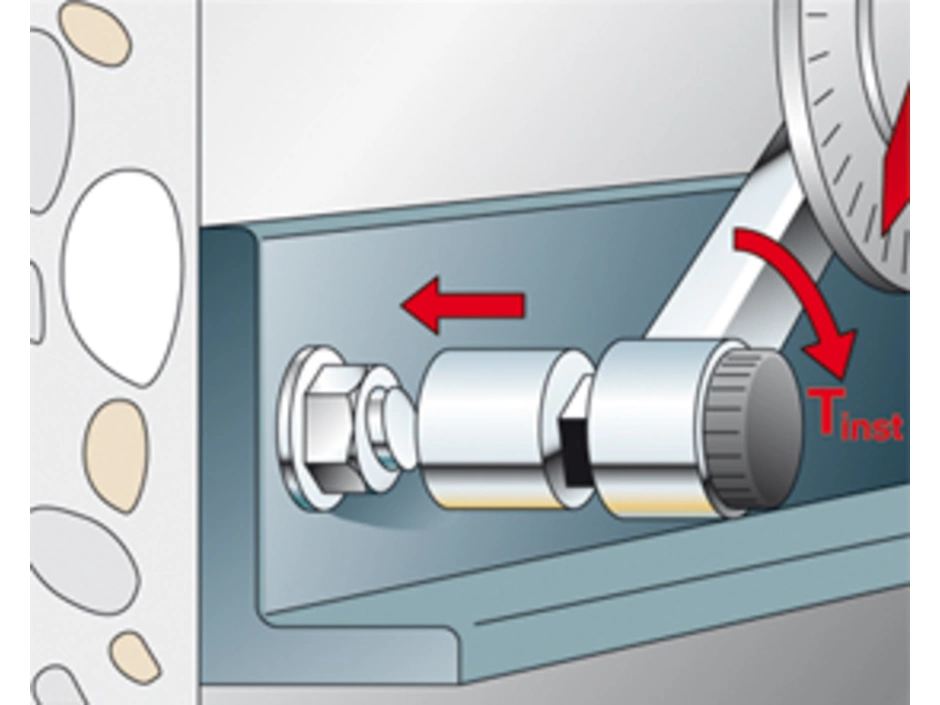 $T_{inst}$