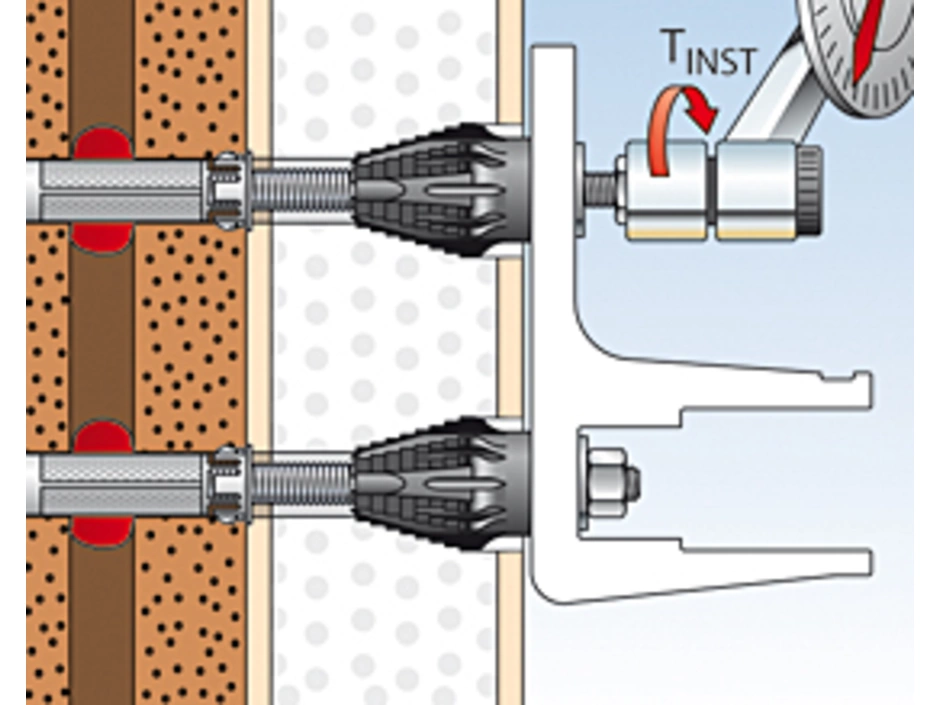 $T_{INST}$